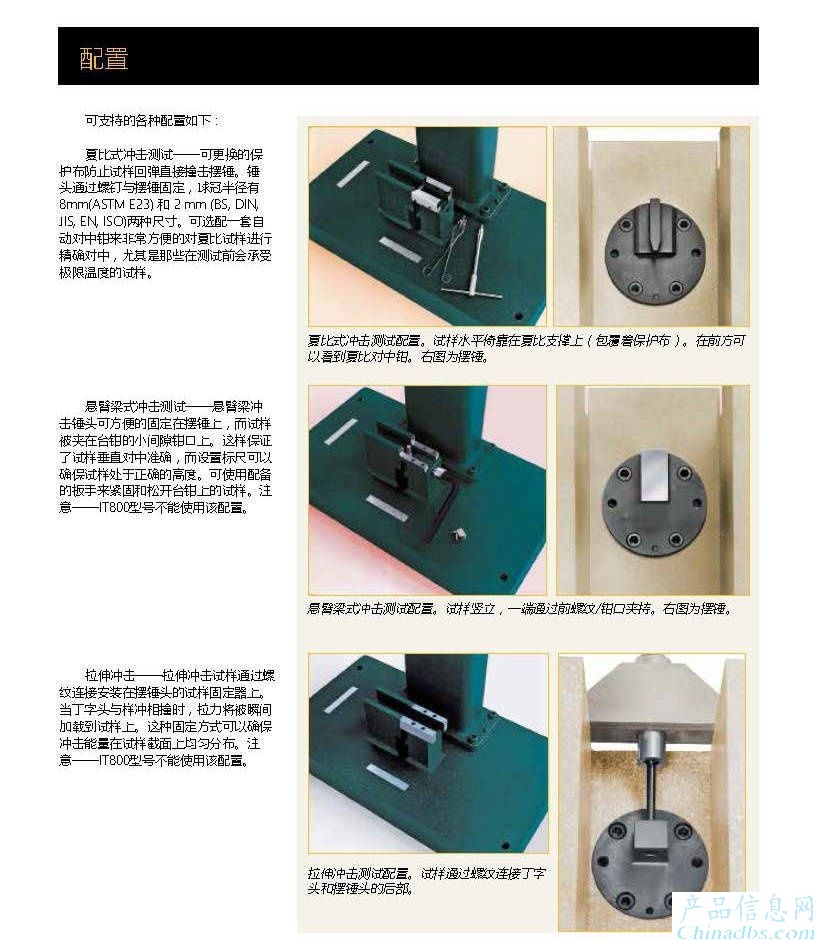 配置

可支持的各种配置如下：

夏比式冲击测试——可更换的保护布防止试样回弹直接撞击摆锤。锤头通过螺钉与摆锤固定，球冠半径有8mm(ASTM E23) 和 2 mm (BS, DIN, JIS, EN, ISO)两种尺寸。可选配一套自动对中钳来非常方便的对夏比试样进行精确对中，尤其是那些在测试前会承受极限温度的试样。

夏比式冲击测试配置。试样水平倚靠在夏比支撑上（包覆着保护布）。在前方可以看到夏比对中钳。右图为摆锤。

悬臂梁式冲击测试——悬臂梁冲击锤头可方便的固定在摆锤上，而试样被夹在台钳的小间隙钳口上。这样保证了试样垂直对中准确，而设置标尺可以确保试样处于正确的高度。可使用配备的扳手来紧固和松开台钳上的试样。注意——IT800型号不能使用该配置。

悬臂梁式冲击测试配置。试样竖立，一端通过前螺纹/钳口夹持。右图为摆锤。

拉伸冲击——拉伸冲击试样通过螺纹连接安装在摆锤头的试样固定器上。当丁字头与样冲相撞时，拉力将被瞬间加载到试样上。这种固定方式可以确保冲击能量在试样截面上均匀分布。注意——IT800型号不能使用该配置。

拉伸冲击测试配置。试样通过螺纹连接丁字头和摆锤头的后部。

产品信息网
Chinadbs.com