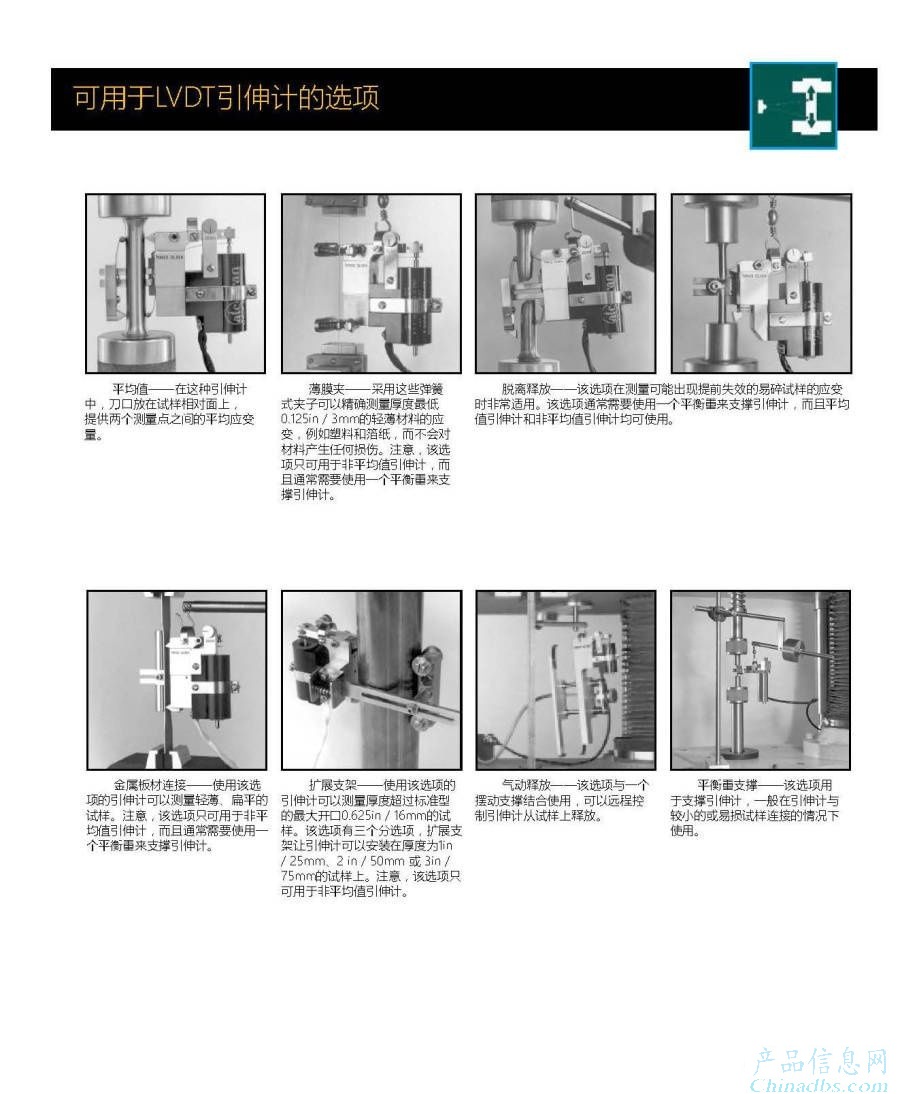 可用于LVDT引伸计的选项

平均值——在这种引伸计中，刀口放在试样相对面上，提供两个测量点之间的平均应变量。

薄膜夹——采用这些弹簧式夹子可以精确测量厚度最低0.125in / 3mm的轻薄材料的应变，例如塑料和箔纸，而不会对材料产生任何损伤。注意，该选项只可用于非平均值引伸计，而且通常需要使用一个平衡重来支撑引伸计。

脱离释放——该选项在测量可能出现提前失效的易碎试样的应变时非常适用。该选项通常需要使用一个平衡重来支撑引伸计，而且平均值引伸计和非平均值引伸计均可使用。

金属板材连接——使用该选项的引伸计可以测量轻薄、扁平的试样。注意，该选项只可用于非平均值引伸计，而且通常需要使用一个平衡重来支撑引伸计。

扩展支架——使用该选项的引伸计可以测量厚度超过标准型的最大开口0.625in / 16mm的试样。该选项有三个分选项，扩展支架让引伸计可以安装在厚度为1in / 25mm、2 in / 50mm 或 3in / 75mm的试样上。注意，该选项只可用于非平均值引伸计。

气动释放——该选项与一个摆动支撑结合使用，可以远程控制引伸计从试样上释放。

平衡重支撑——该选项用于支撑引伸计，一般在引伸计与较小的或易损试样连接的情况下使用。

产品信息网
Chinadbs.com