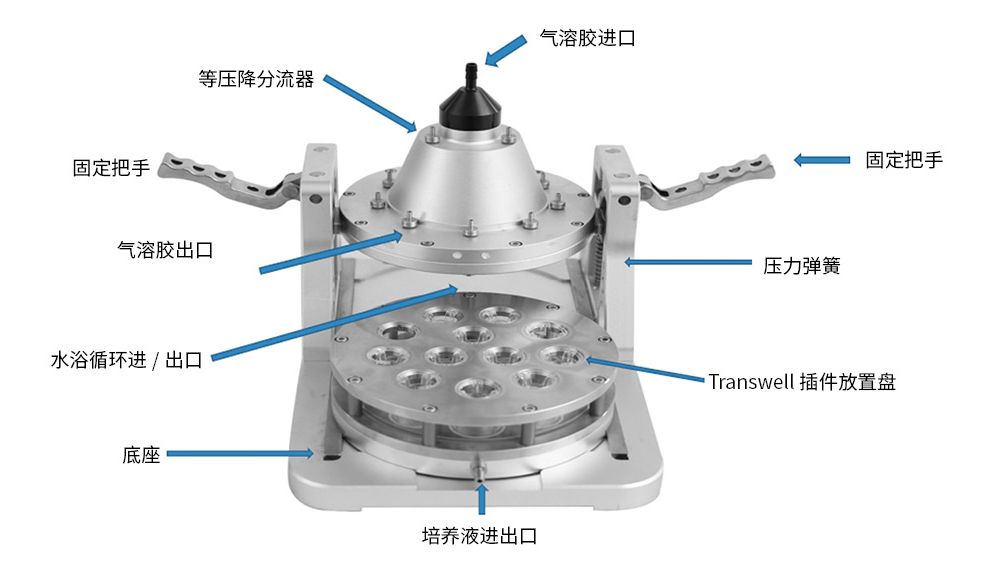 气溶胶进口

等压降分流器

固定把手

固定把手

气溶胶出口

压力弹簧

水浴循环进 / 出口

Transwell 插件放置盘

底座

培养液进出口