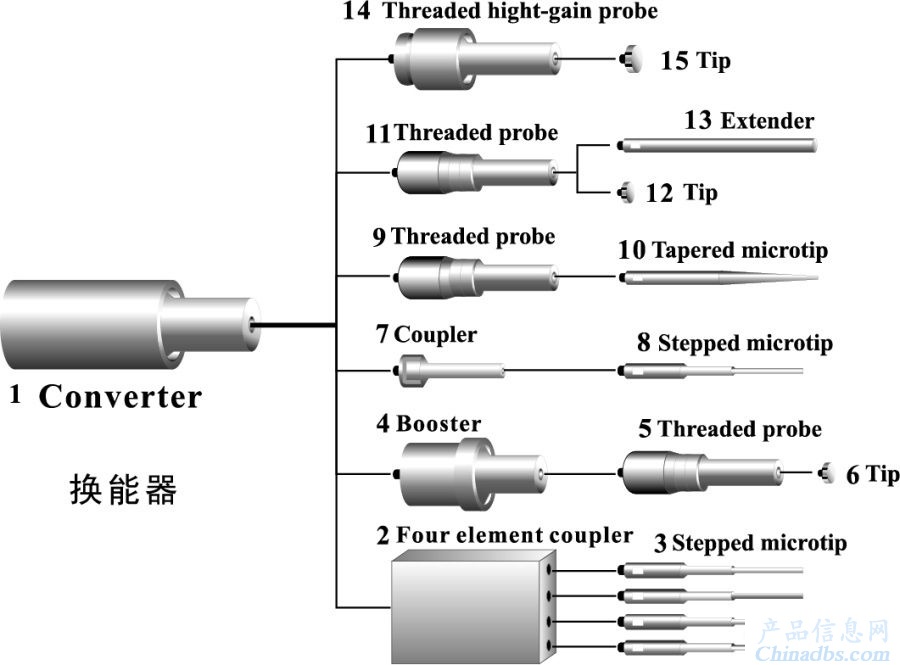 14 Threaded hight-gain probe

15 Tip

11 Threaded probe

13 Extender

12 Tip

9 Threaded probe

10 Tapered microtip

1 Converter

换能器

7 Coupler

8 Stepped microtip

4 Booster

5 Threaded probe

6 Tip

2 Four element coupler

3 Stepped microtip

产品信息网
Chinadbs.com