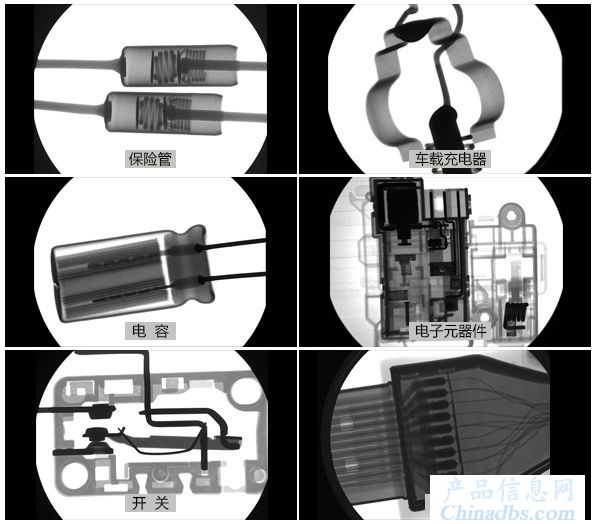 保险管

车载充电器

电 容

电子元器件

开 关

产品信息网
Chinadbs.com